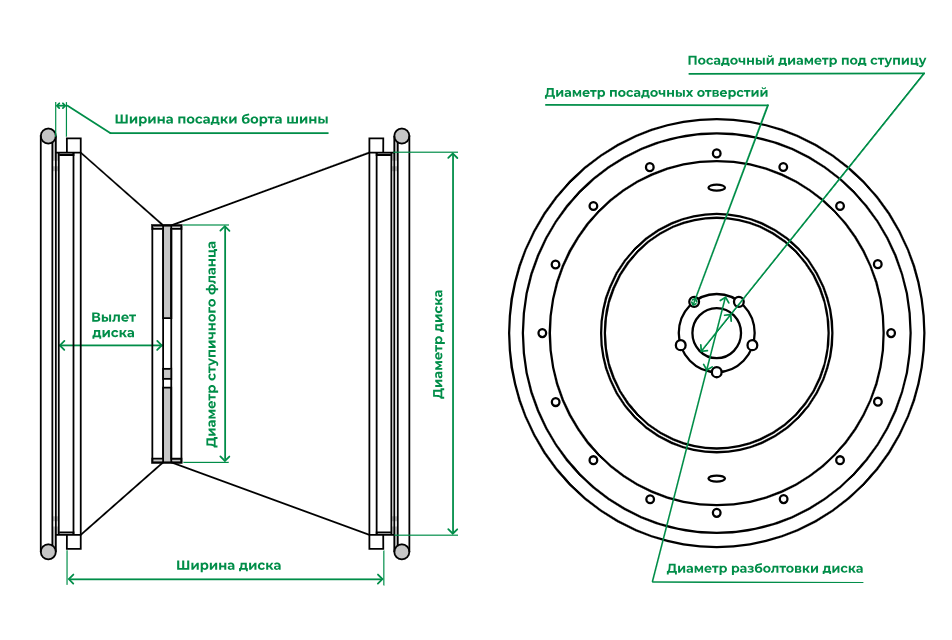 Ширина посадки борта шины

Вылет диска

Диаметр ступичного фланца

Диаметр диска

Ширина диска

Посадочный диаметр под ступицу

Диаметр посадочных отверстий

Диаметр разболтовки диска